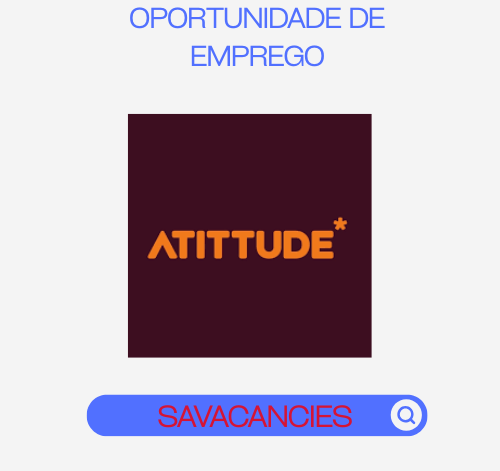 OPORTUNIDADE DE EMPREGO

ATITTUDE*

SAVACANCIES